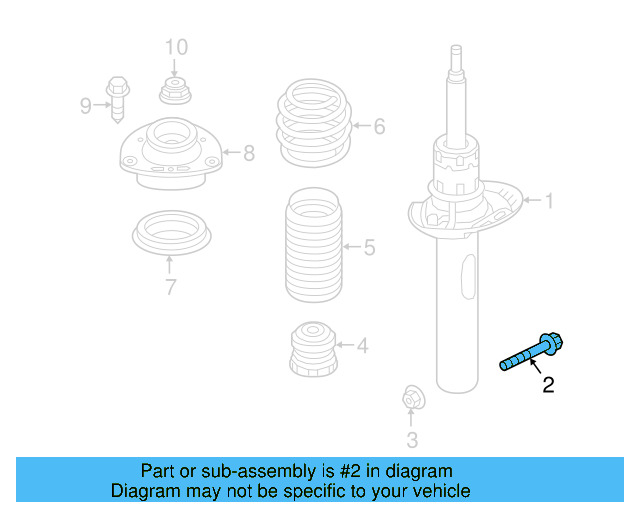 10

9

6

8

1

5

7

4

2

3

Part or sub-assembly is #2 in diagram
Diagram may not be specific to your vehicle