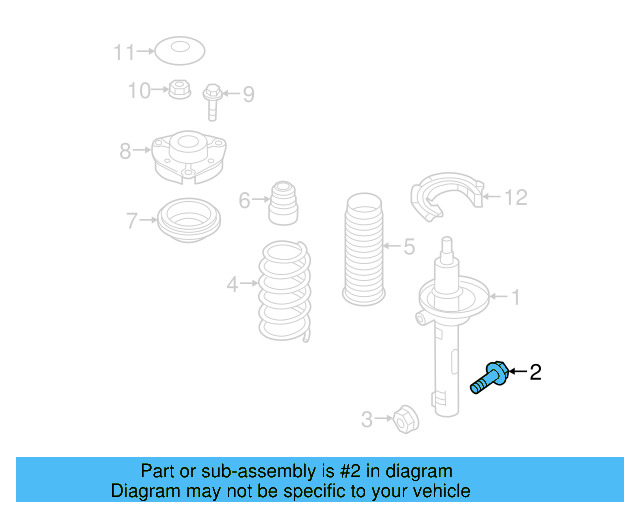 11
10
9
8
6
12
7
5
4
1
2
3

Part or sub-assembly is #2 in diagram
Diagram may not be specific to your vehicle