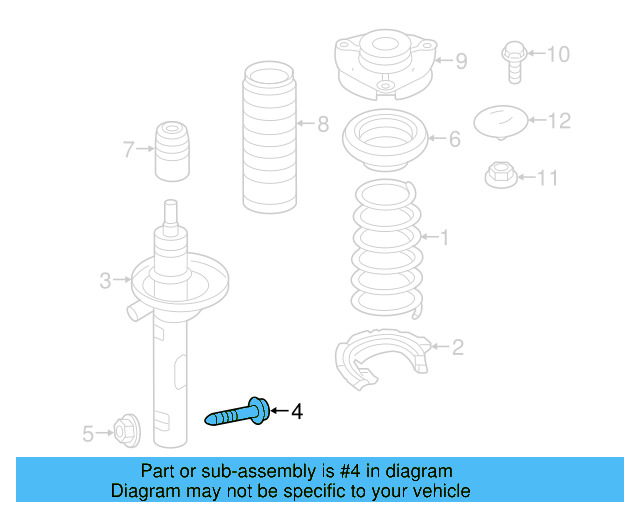 9
10
8
12
7
6
11
1
3
2
4
5

Part or sub-assembly is #4 in diagram
Diagram may not be specific to your vehicle