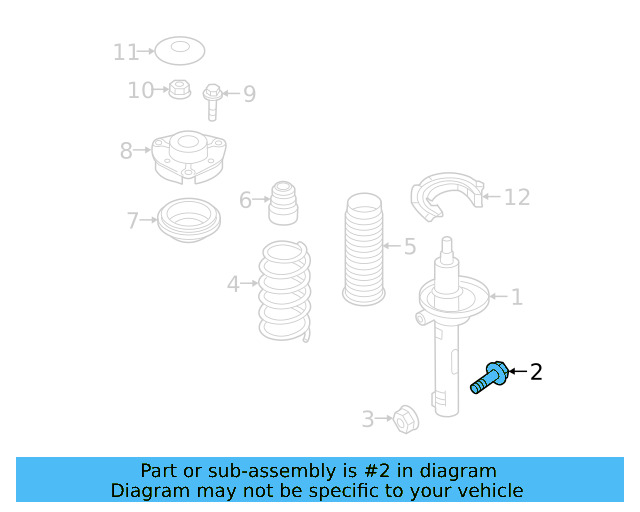 11
10
9
8
6
12
7
5
4
1
2
3

Part or sub-assembly is #2 in diagram
Diagram may not be specific to your vehicle