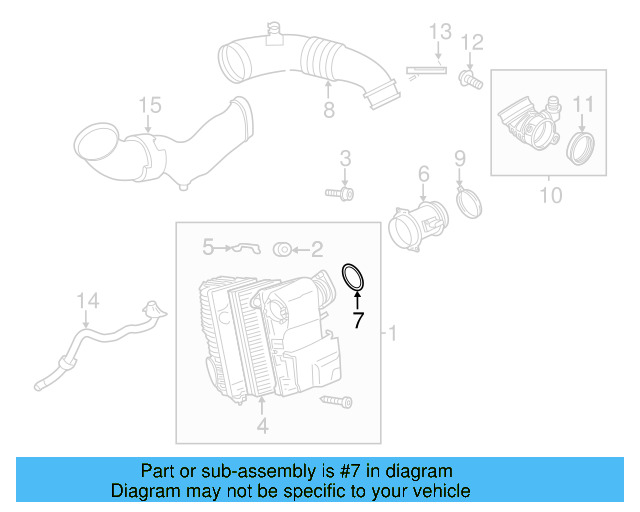 13
12
8
15
11
3
9
6
10
5
2
7
1
14
4

Part or sub-assembly is #7 in diagram
Diagram may not be specific to your vehicle