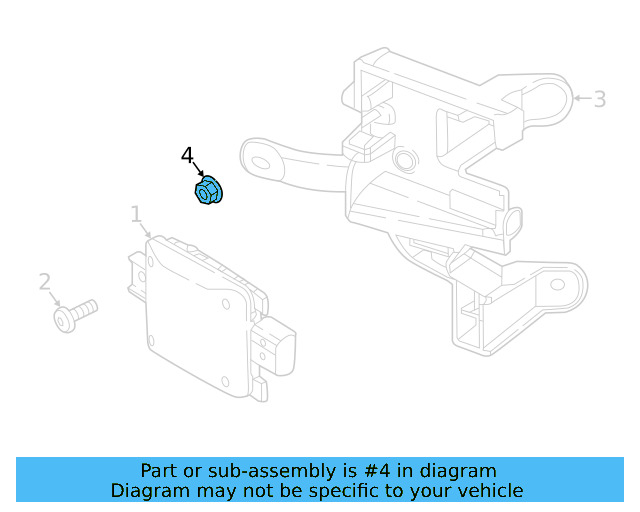 3
4
1
2

Part or sub-assembly is #4 in diagram
Diagram may not be specific to your vehicle