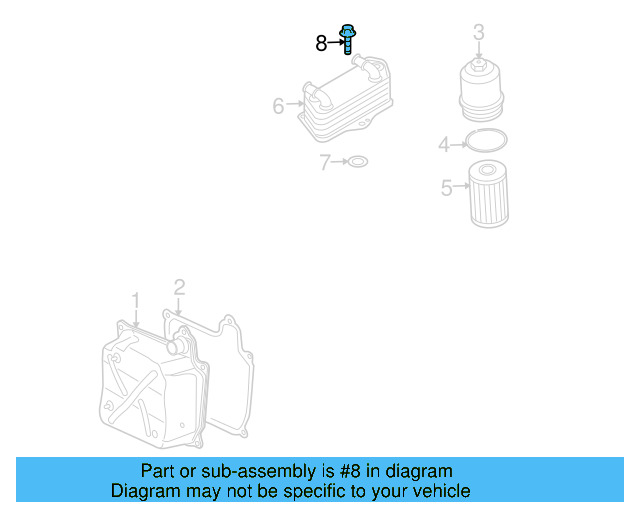 8
3
6
4
7
5
1
2

Part or sub-assembly is #8 in diagram
Diagram may not be specific to your vehicle