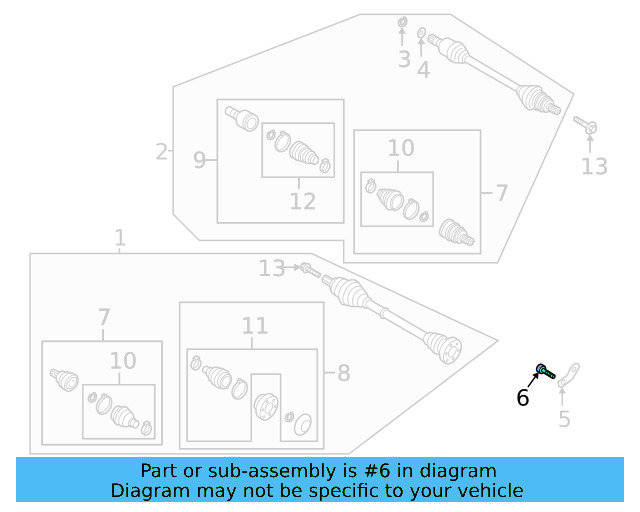 3
4
2
9
12
10
7
13
1
13
7
10
11
8
6
5

Part or sub-assembly is #6 in diagram
Diagram may not be specific to your vehicle