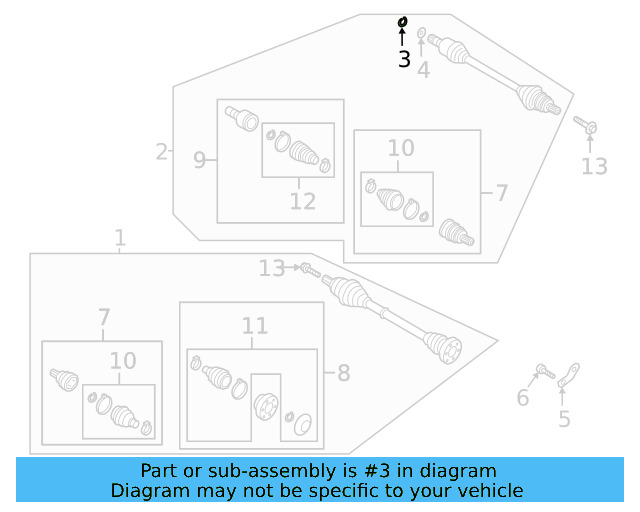 3
4
2
9
12
10
7
13
1
13
7
10
11
8
6
5

Part or sub-assembly is #3 in diagram
Diagram may not be specific to your vehicle