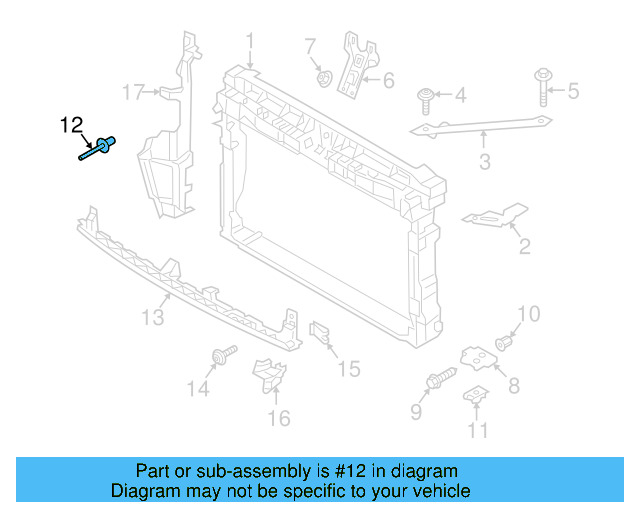 1
7
6
17
4
5
12
3
2
13
10
15
8
14
16
9
11

Part or sub-assembly is #12 in diagram
Diagram may not be specific to your vehicle