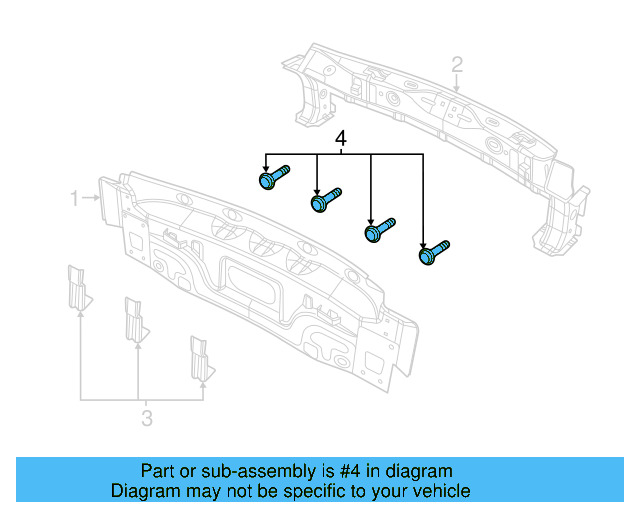 2

4

1

3

Part or sub-assembly is #4 in diagram
Diagram may not be specific to your vehicle