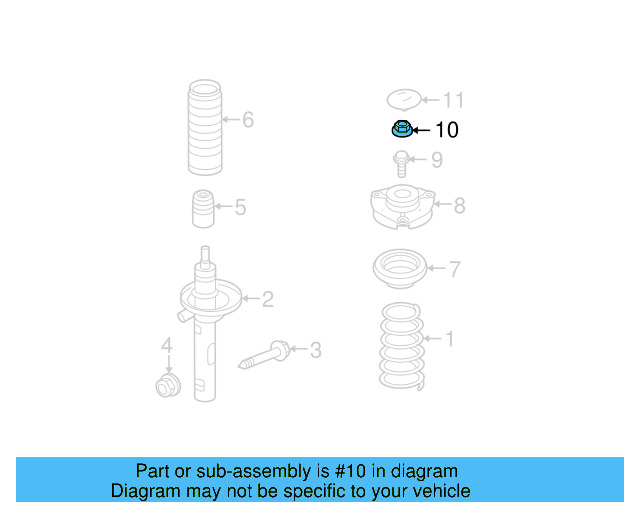 6
5
2
4
3
11
10
9
8
7
1

Part or sub-assembly is #10 in diagram
Diagram may not be specific to your vehicle