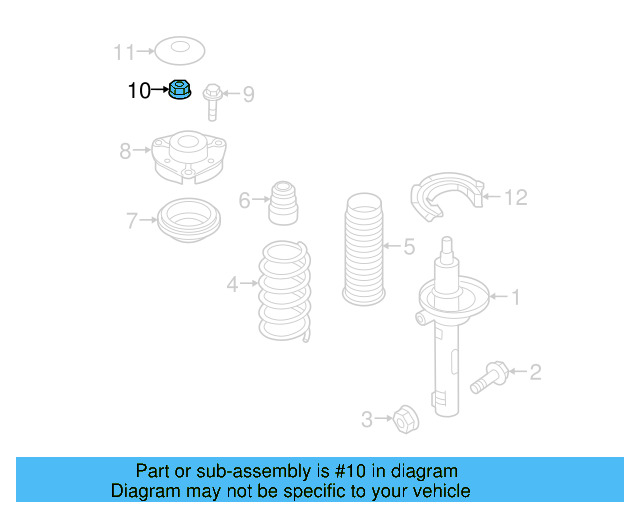 11
10
9
8
6
12
7
5
4
1
2
3

Part or sub-assembly is #10 in diagram
Diagram may not be specific to your vehicle