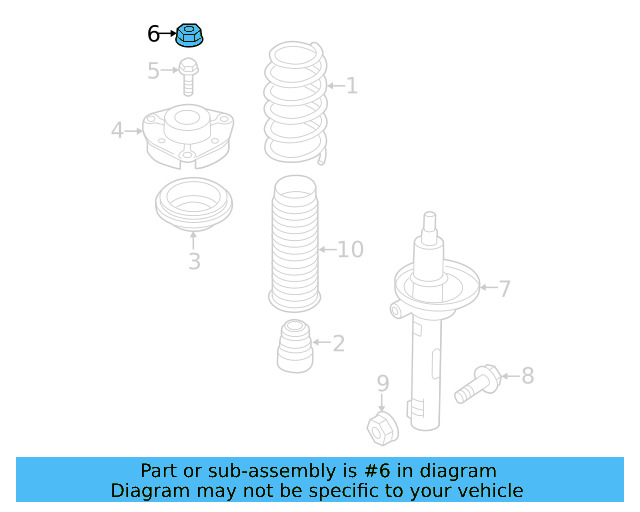 6
5
1
4
3
10
7
2
9
8

Part or sub-assembly is #6 in diagram
Diagram may not be specific to your vehicle