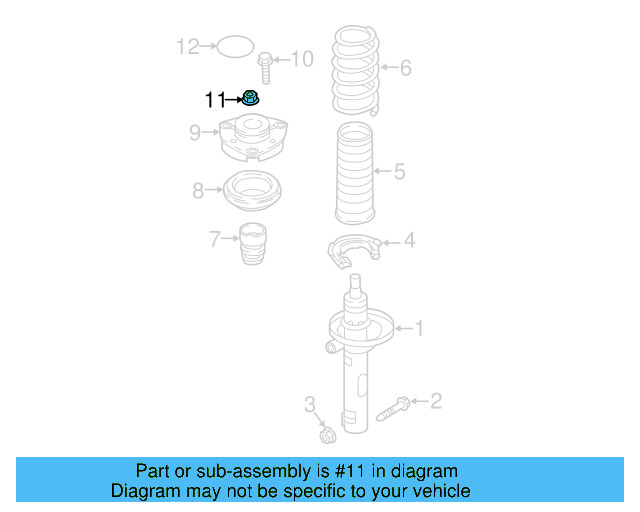 12
10
6
11
9
5
8
7
4
1
3
2

Part or sub-assembly is #11 in diagram
Diagram may not be specific to your vehicle