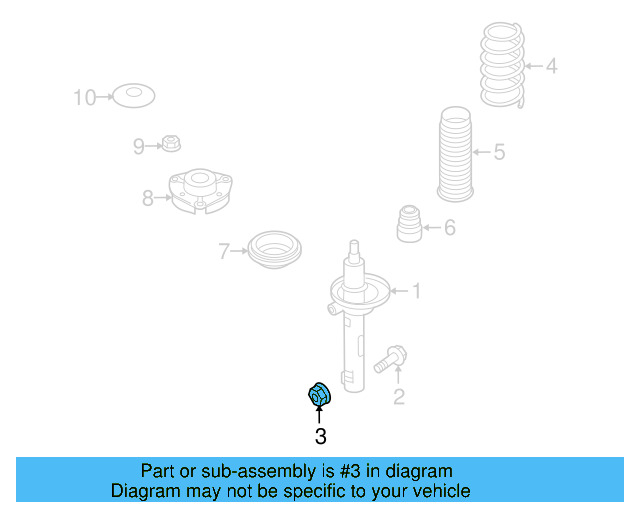 4
10
9
5
8
6
7
1
2
3

Part or sub-assembly is #3 in diagram
Diagram may not be specific to your vehicle