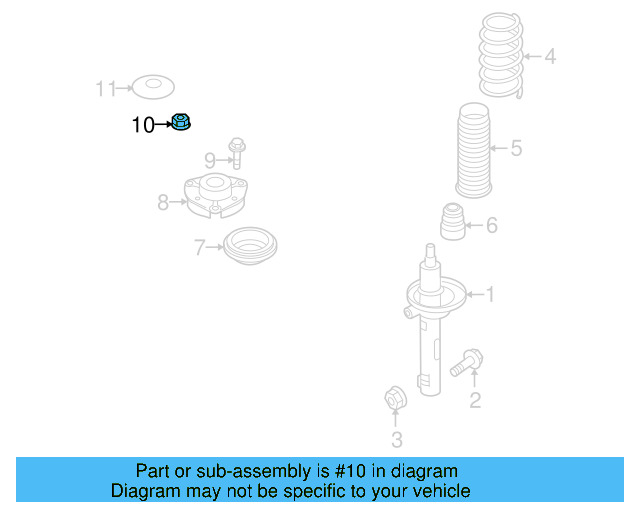 11
10
9
8
7
4
5
6
1
2
3

Part or sub-assembly is #10 in diagram
Diagram may not be specific to your vehicle