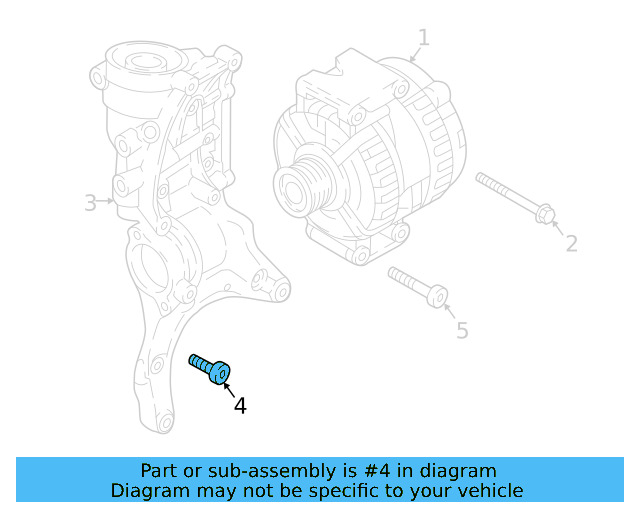 1
3
2
5
4

Part or sub-assembly is #4 in diagram
Diagram may not be specific to your vehicle