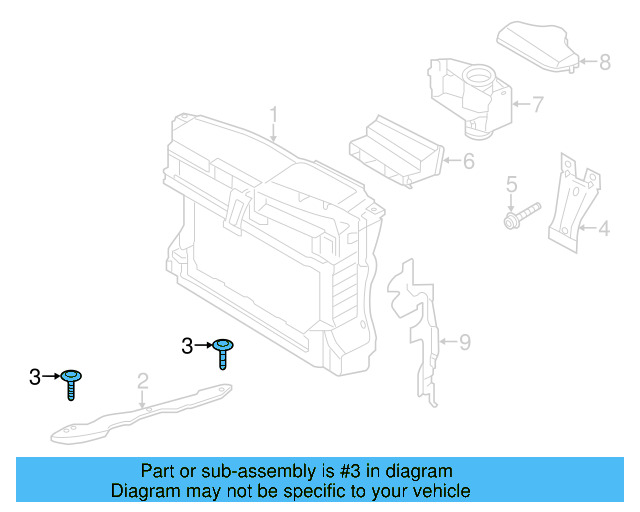 8
7
1
6
5
4
9
3
3
2

Part or sub-assembly is #3 in diagram
Diagram may not be specific to your vehicle