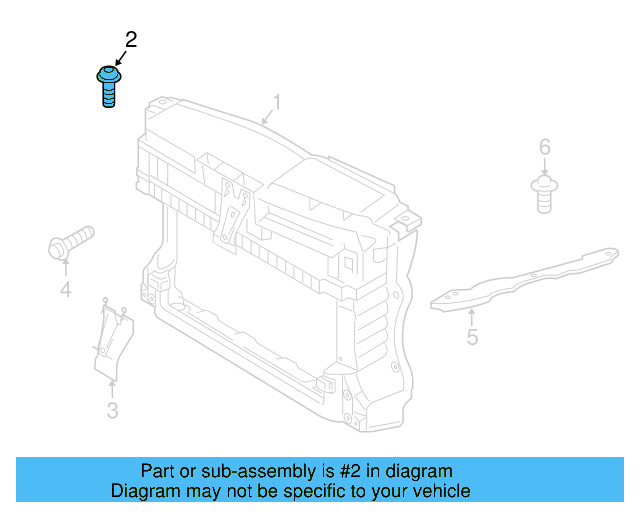 2
1
6
4
5
3
Part or sub-assembly is #2 in diagram
Diagram may not be specific to your vehicle