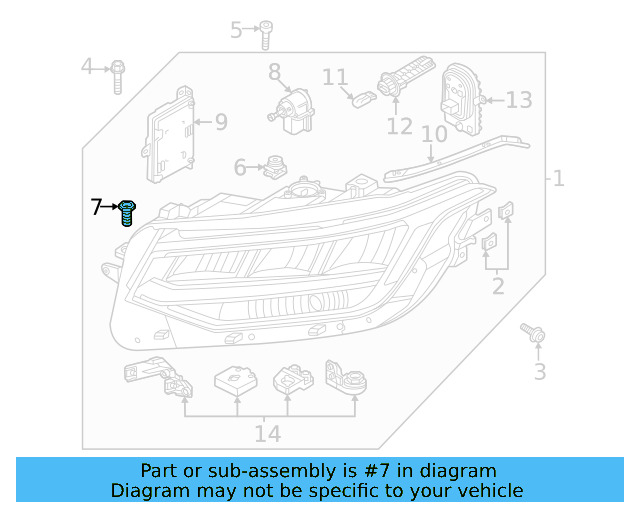 5
4
8
11
13
9
12
10
6
1
7
2
3
14

Part or sub-assembly is #7 in diagram
Diagram may not be specific to your vehicle