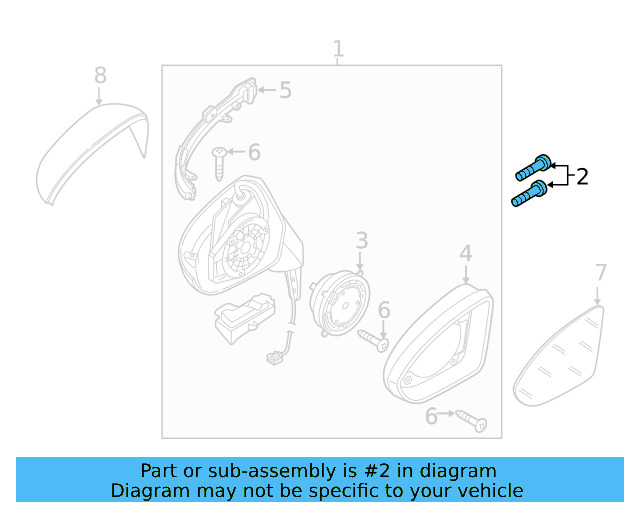 1
8
5
6
2
3
4
7
6
6

Part or sub-assembly is #2 in diagram
Diagram may not be specific to your vehicle