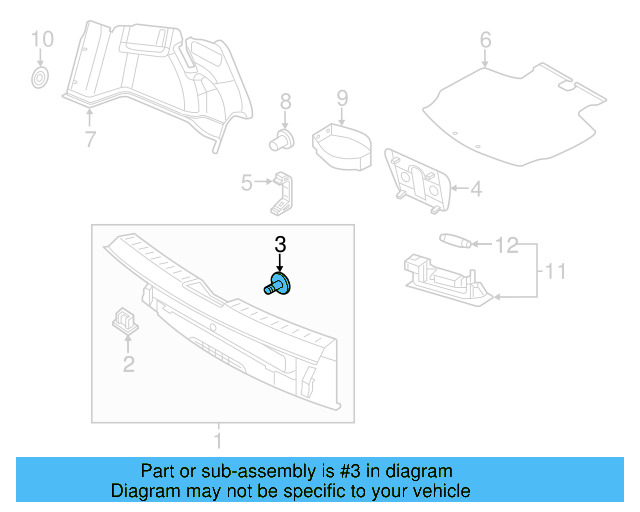 10
7
8
9
6
5
4
3
12
11
2
1

Part or sub-assembly is #3 in diagram
Diagram may not be specific to your vehicle