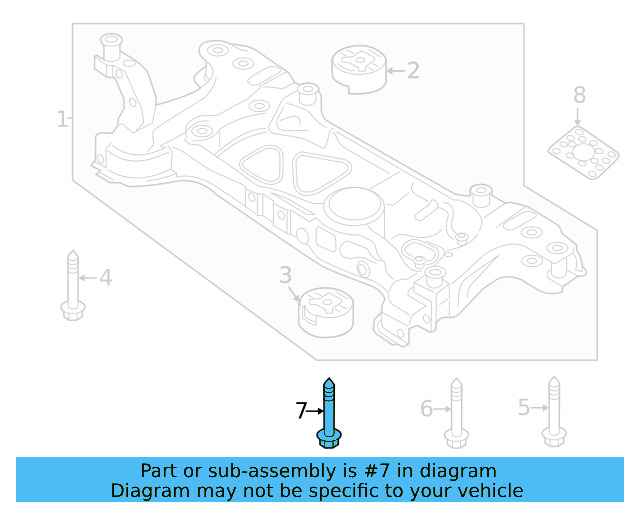 1
2
8
4
3
7
6
5

Part or sub-assembly is #7 in diagram
Diagram may not be specific to your vehicle