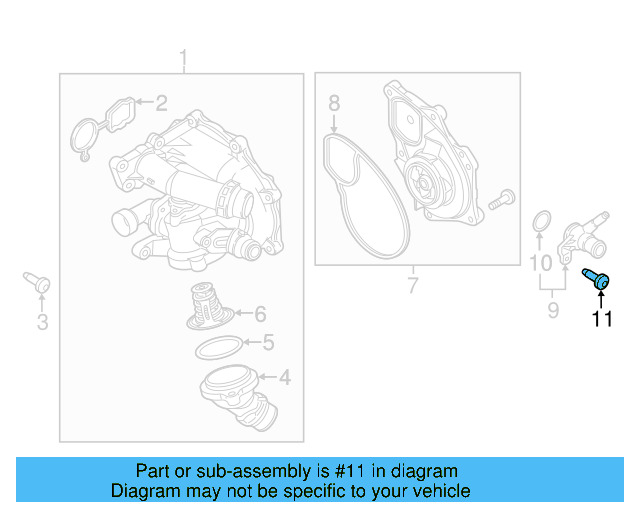 1
2
8
3
6
5
4
7
10
9
11

Part or sub-assembly is #11 in diagram
Diagram may not be specific to your vehicle