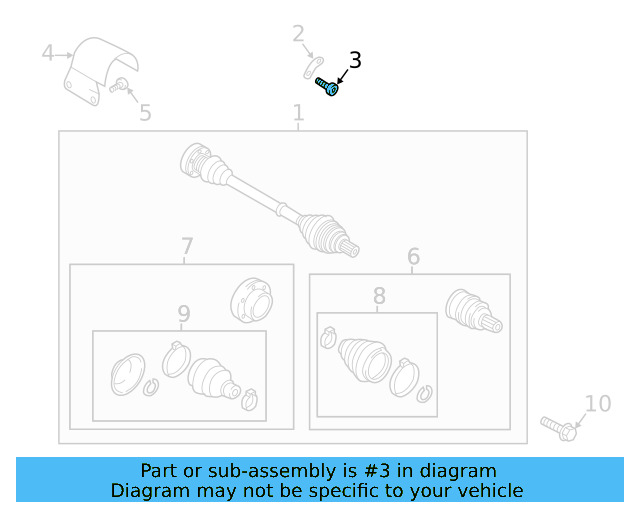 4
2
3
5
1
7
6
9
8
10

Part or sub-assembly is #3 in diagram
Diagram may not be specific to your vehicle