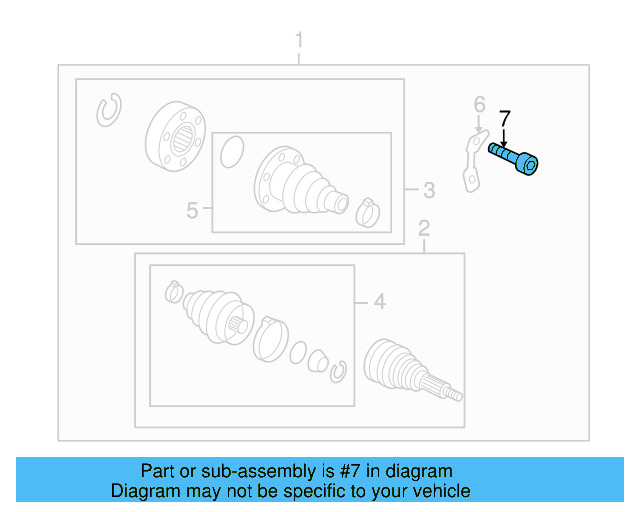 1

6

7

3

5

2

4

Part or sub-assembly is #7 in diagram
Diagram may not be specific to your vehicle