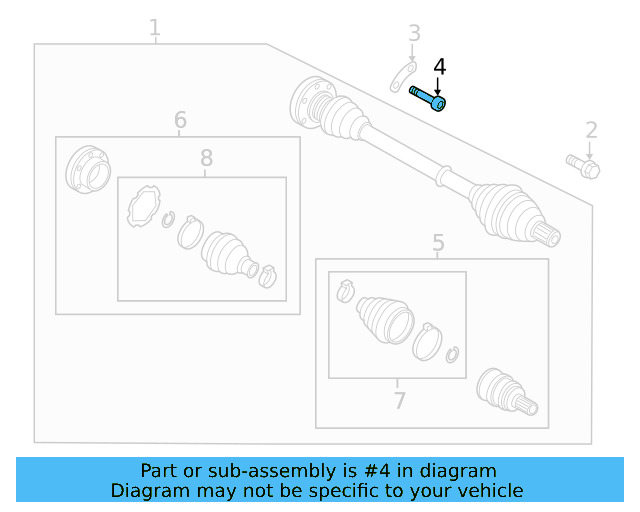 1
3
4
2
6
8
5
7

Part or sub-assembly is #4 in diagram
Diagram may not be specific to your vehicle