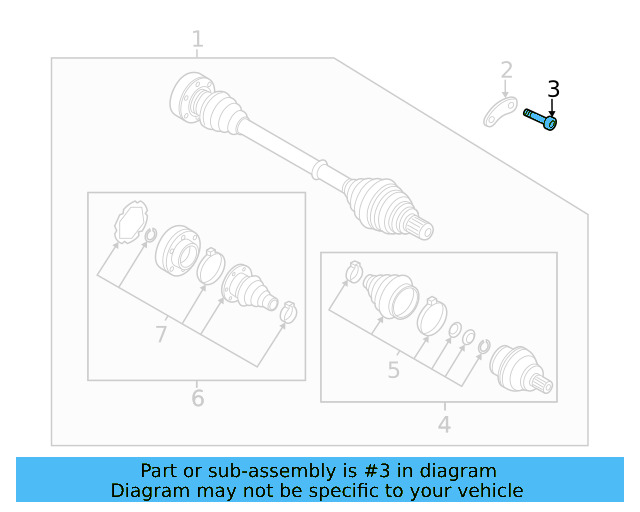 1
2
3
7
6
5
4

Part or sub-assembly is #3 in diagram
Diagram may not be specific to your vehicle