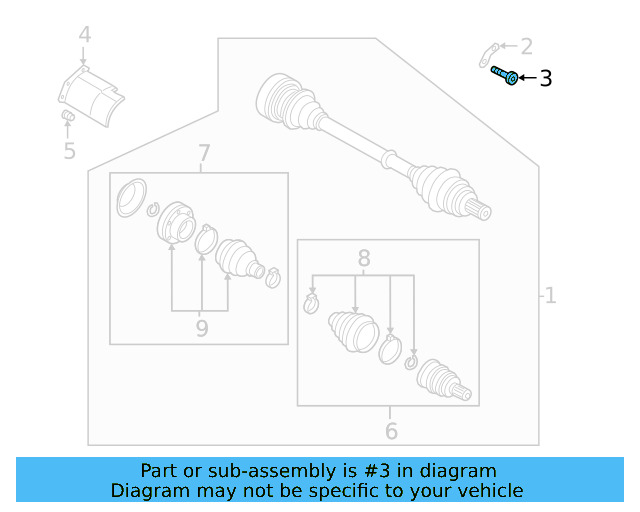 4
2
3
5
7
1
8
9
6

Part or sub-assembly is #3 in diagram
Diagram may not be specific to your vehicle