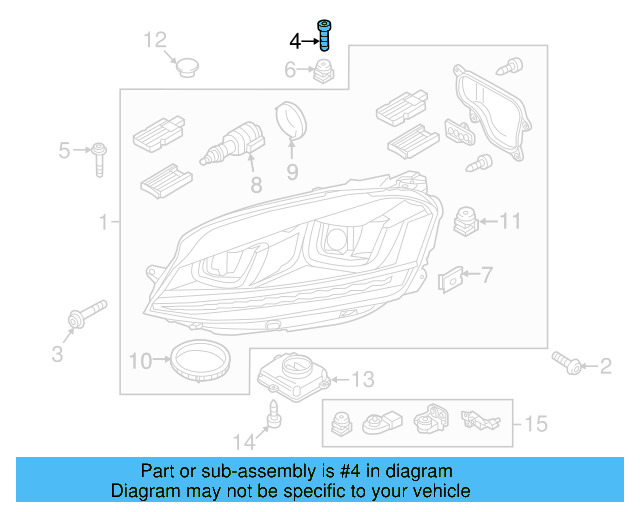 12
4
6
5
8
9
1
11
7
3
10
13
2
14
15

Part or sub-assembly is #4 in diagram
Diagram may not be specific to your vehicle