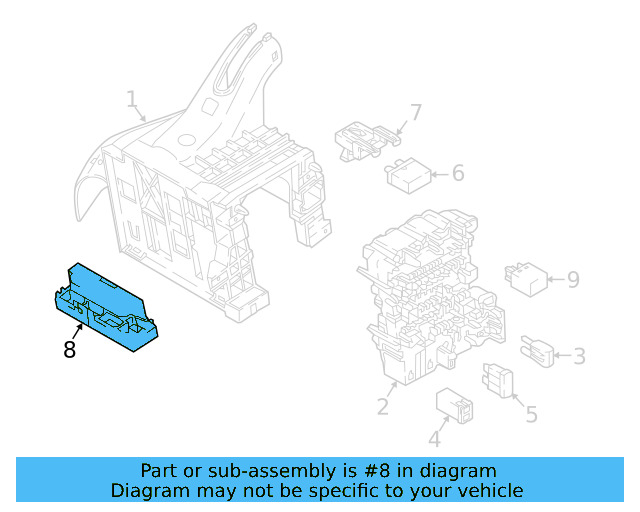 1
7
6
9
8
3
2
5
4

Part or sub-assembly is #8 in diagram
Diagram may not be specific to your vehicle