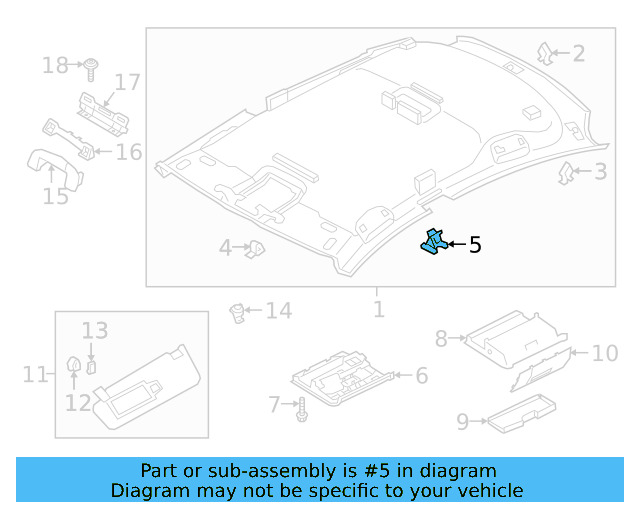 18
17
16
15
2
3
4
5
1
14
13
11
12
8
10
6
7
9

Part or sub-assembly is #5 in diagram
Diagram may not be specific to your vehicle