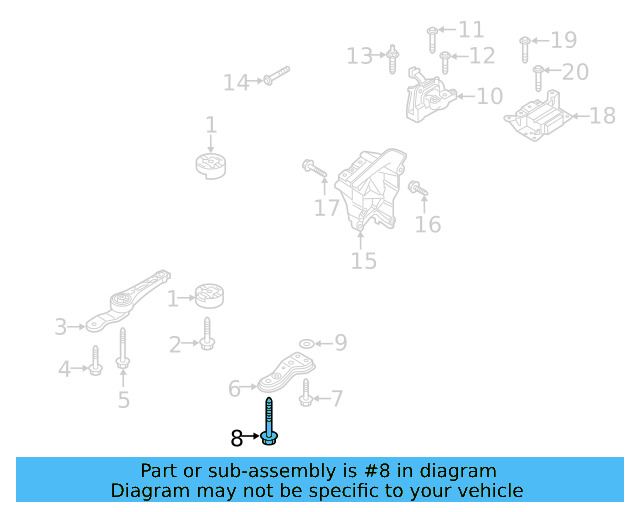 11
13
12
19
20
14
10
18
1
17
16
15
1
3
2
9
4
5
6
7
8

Part or sub-assembly is #8 in diagram
Diagram may not be specific to your vehicle