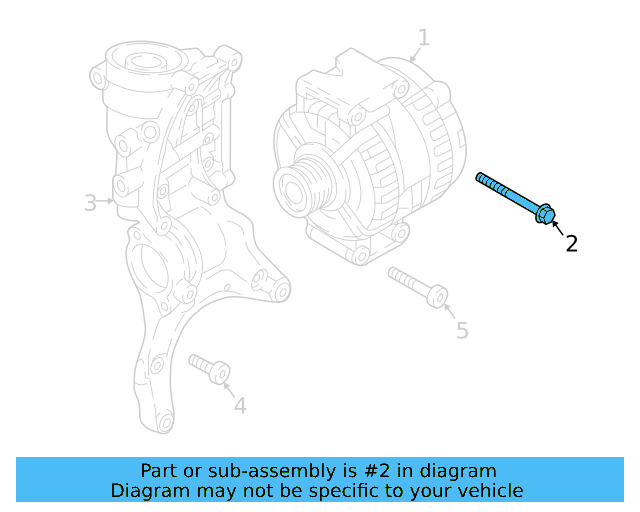 1
3
2
5
4
Part or sub-assembly is #2 in diagram
Diagram may not be specific to your vehicle