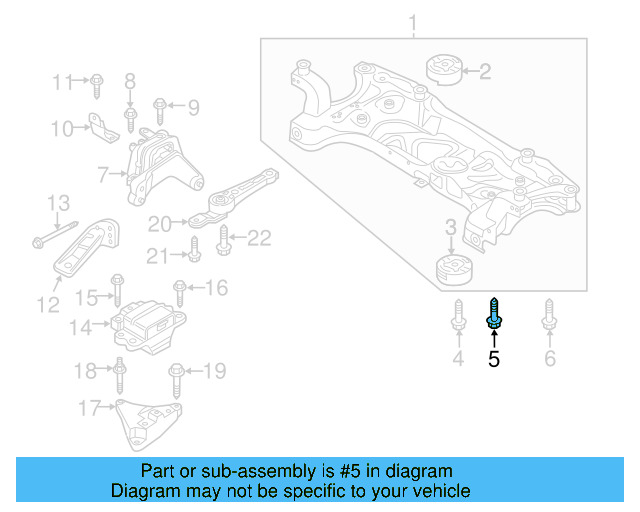 1
2
11
8
9
10
7
13
20
22
21
3
12
15
16
14
4
5
6
18
19
17

Part or sub-assembly is #5 in diagram
Diagram may not be specific to your vehicle