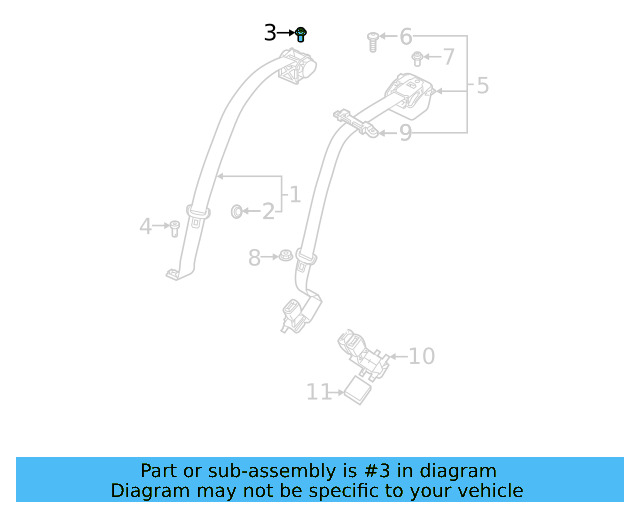 3
6
7
5
9
1
2
4
8
10
11

Part or sub-assembly is #3 in diagram
Diagram may not be specific to your vehicle