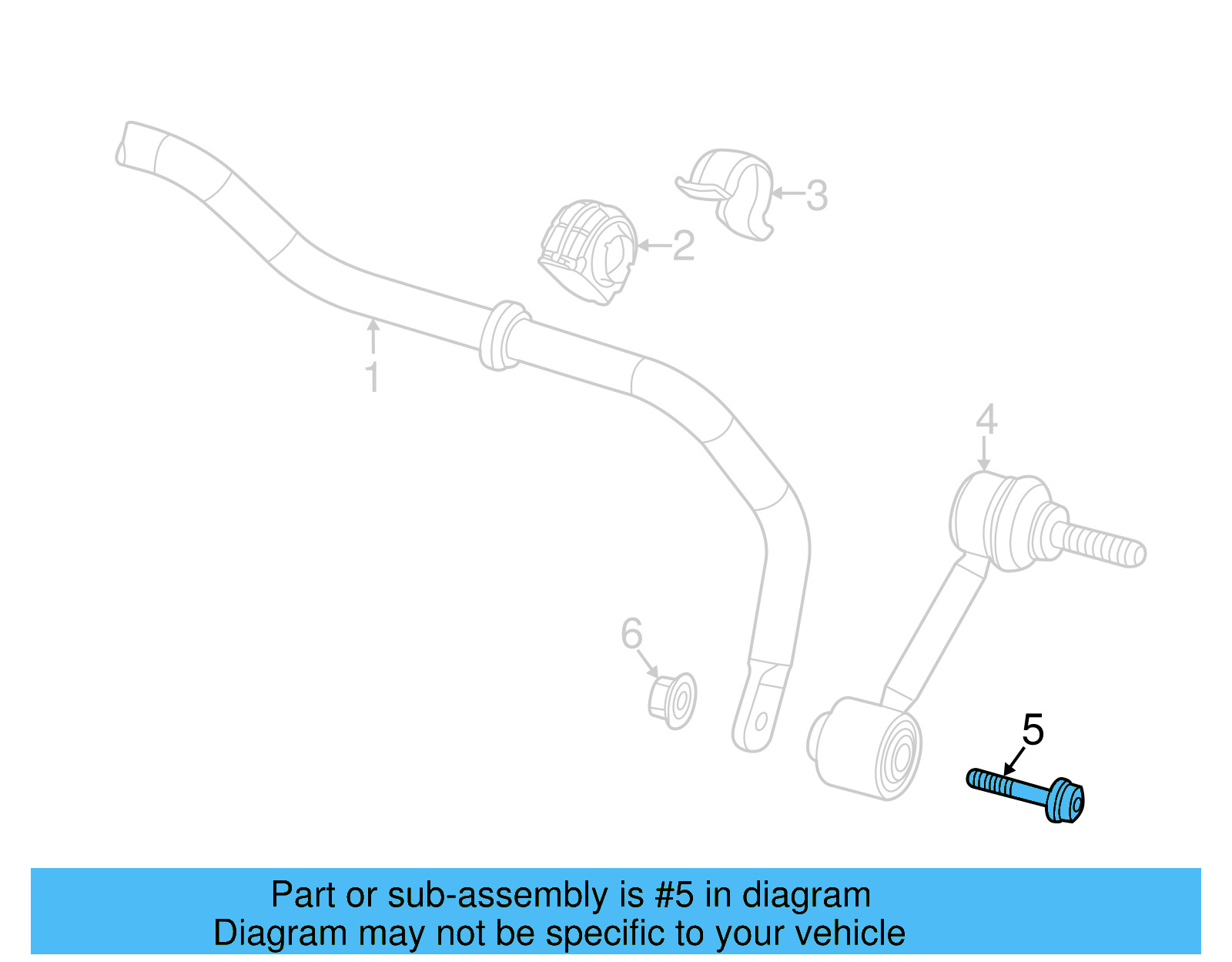 3
2
1
4
6
5

Part or sub-assembly is #5 in diagram
Diagram may not be specific to your vehicle