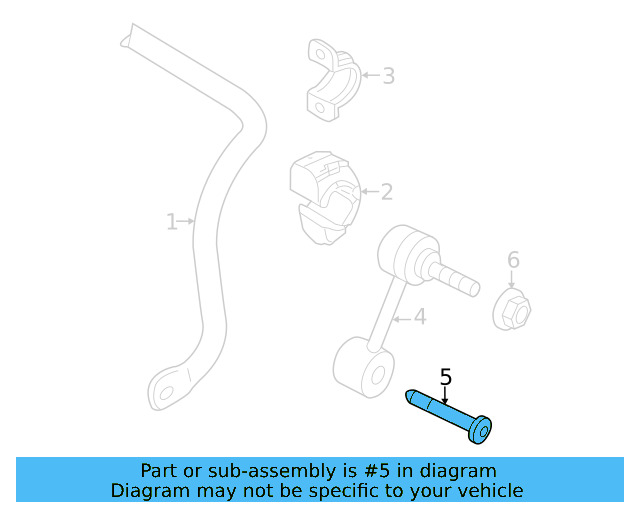 3
2
1
6
4
5

Part or sub-assembly is #5 in diagram
Diagram may not be specific to your vehicle