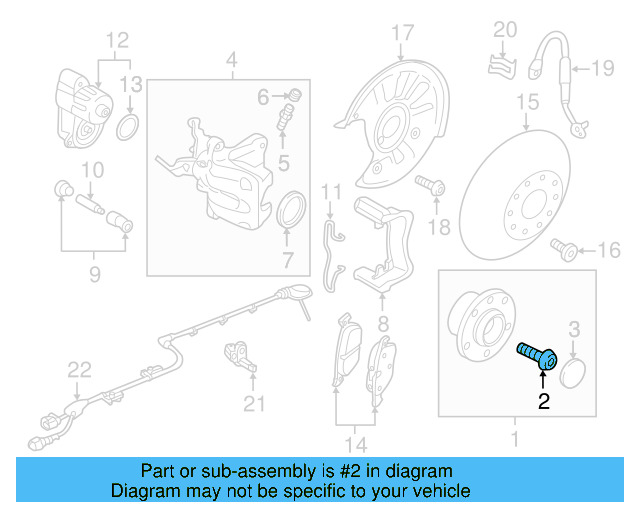 12
13
4
6
5
7
17
20
19
15
10
9
11
18
16
8
3
2
1
22
21
14

Part or sub-assembly is #2 in diagram
Diagram may not be specific to your vehicle