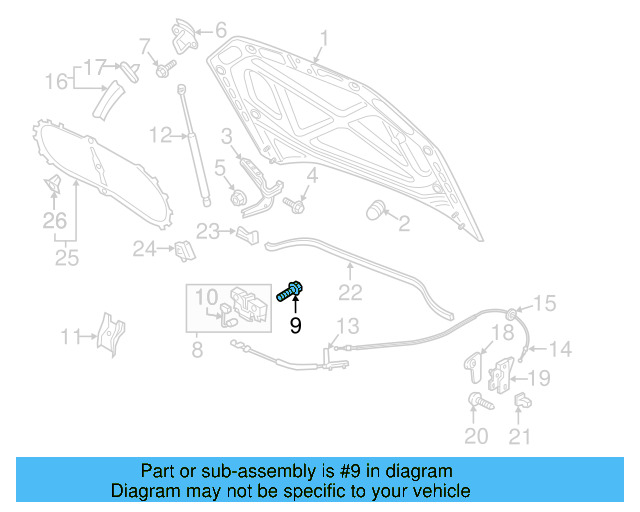 6
1
7
17
16
12
3
5
4
2
26
25
23
24
22
10
9
8
11
13
15
18
14
19
20
21

Part or sub-assembly is #9 in diagram
Diagram may not be specific to your vehicle