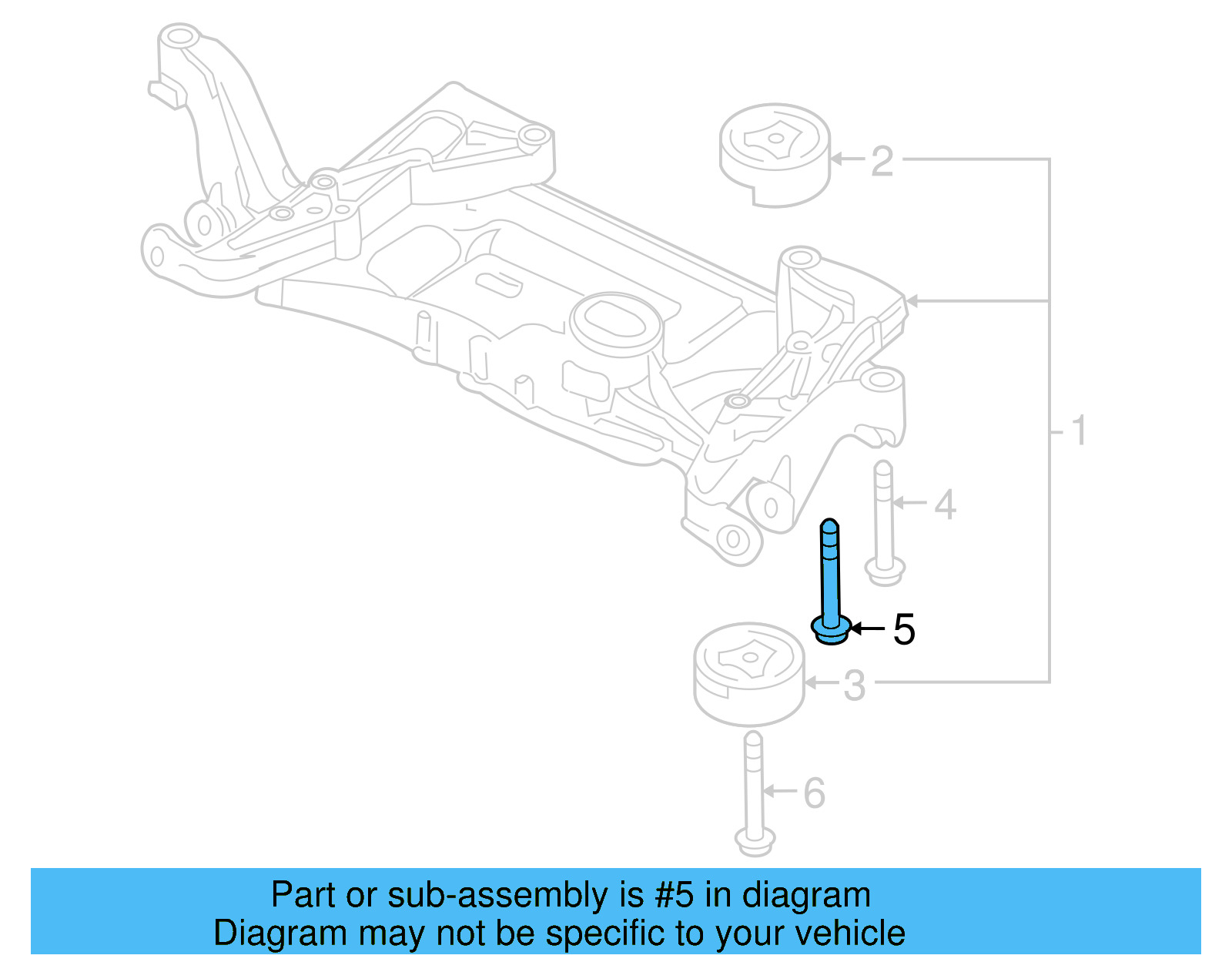 2
1
4
5
3
6

Part or sub-assembly is #5 in diagram
Diagram may not be specific to your vehicle