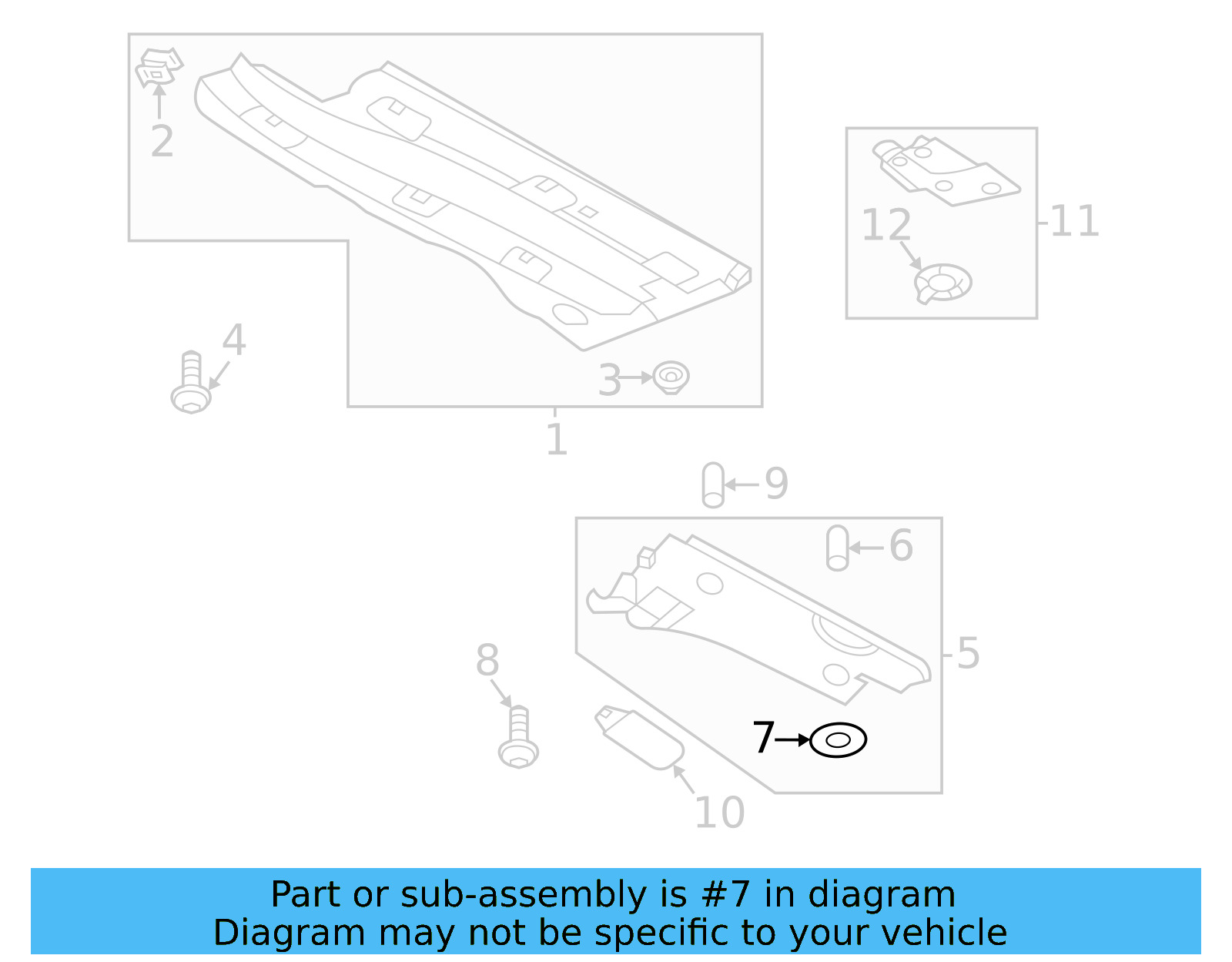 2
12
11
4
3
1
9
6
5
8
7
10

Part or sub-assembly is #7 in diagram
Diagram may not be specific to your vehicle