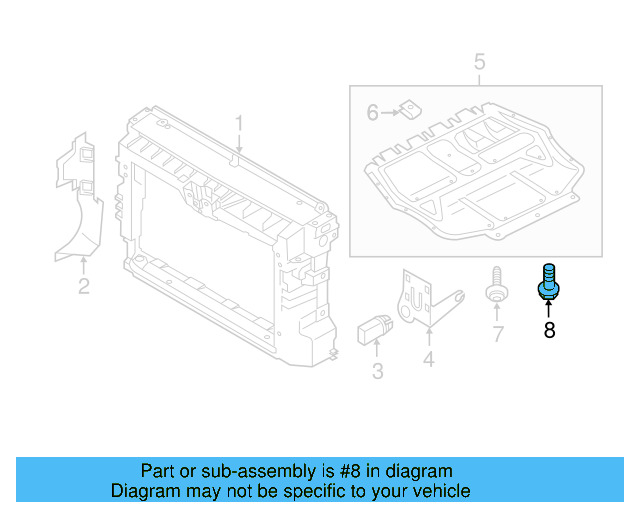 5
6
1
2
3
4
7
8

Part or sub-assembly is #8 in diagram
Diagram may not be specific to your vehicle