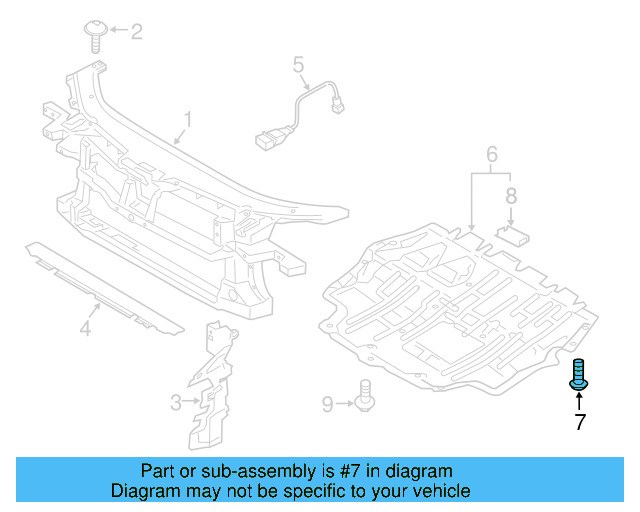 2
5
1
6
8
4
3
9
7

Part or sub-assembly is #7 in diagram
Diagram may not be specific to your vehicle