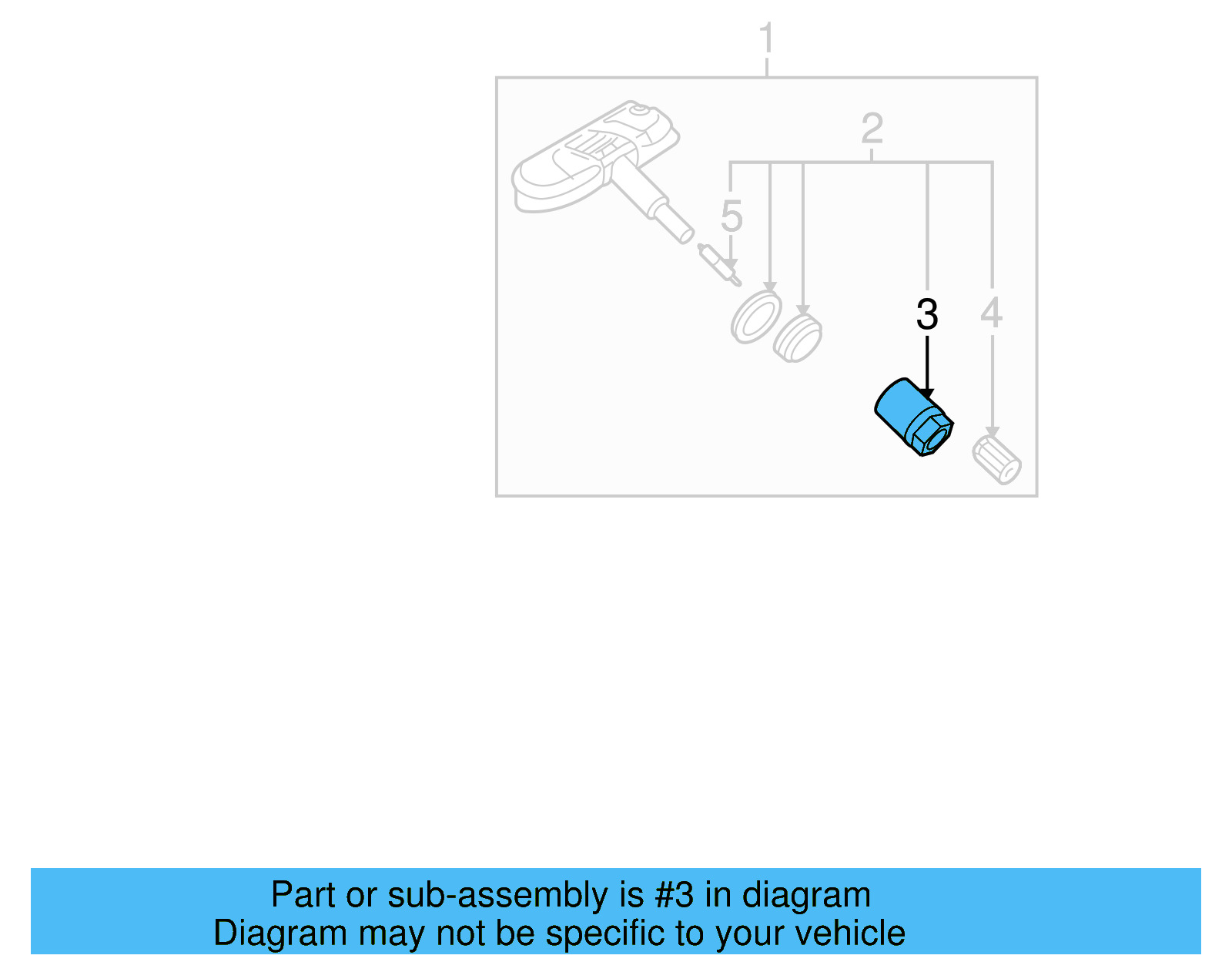 1

2

5

3

4

Part or sub-assembly is #3 in diagram
Diagram may not be specific to your vehicle