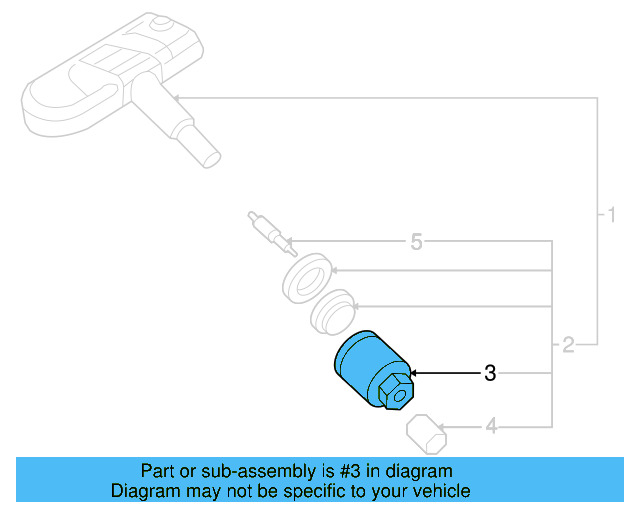 1
5
2
3
4

Part or sub-assembly is #3 in diagram
Diagram may not be specific to your vehicle