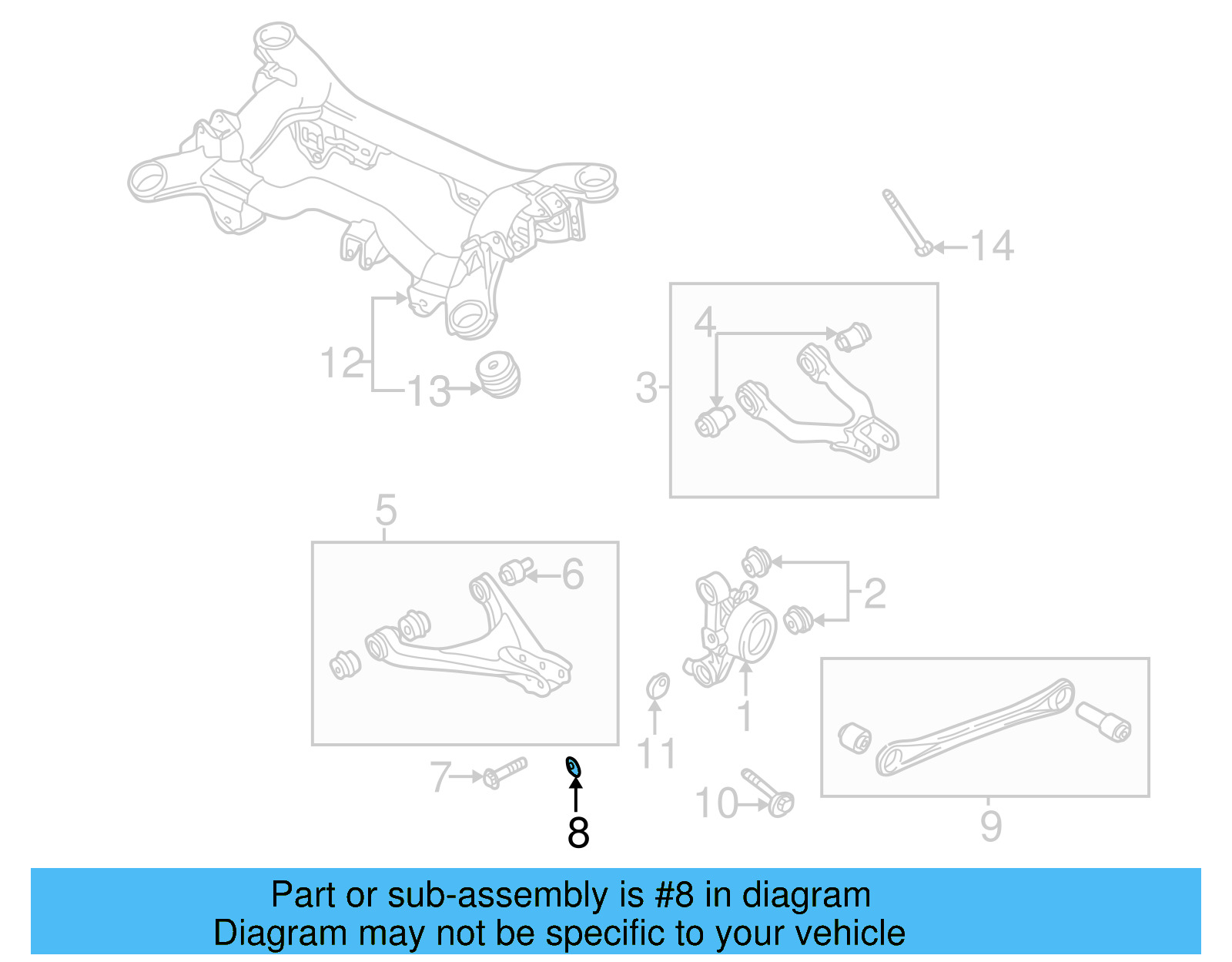 14

4

3

12

13

5

6

2

1

11

7

8

10

9

Part or sub-assembly is #8 in diagram
Diagram may not be specific to your vehicle