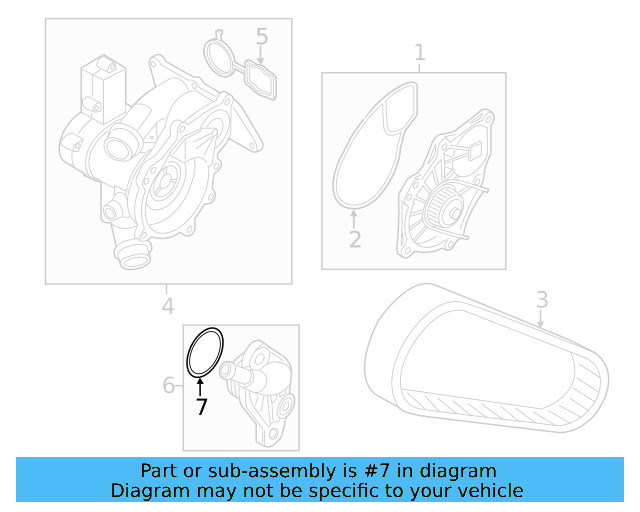 5

1

2

4

3

6

7

Part or sub-assembly is #7 in diagram
Diagram may not be specific to your vehicle