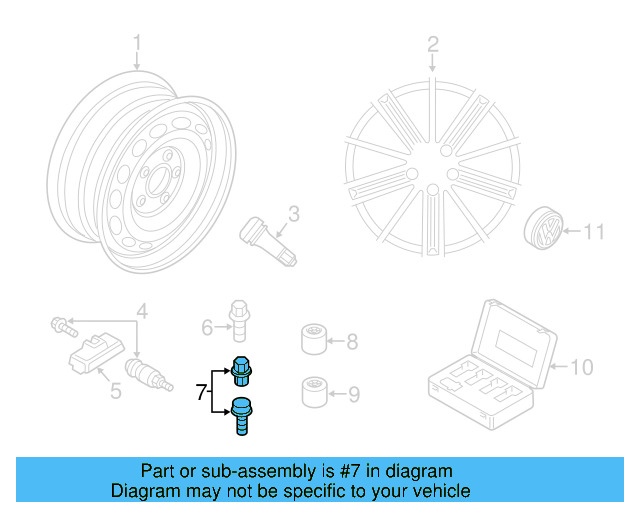 1
2
3
11
4
6
8
10
5
7
9

Part or sub-assembly is #7 in diagram
Diagram may not be specific to your vehicle